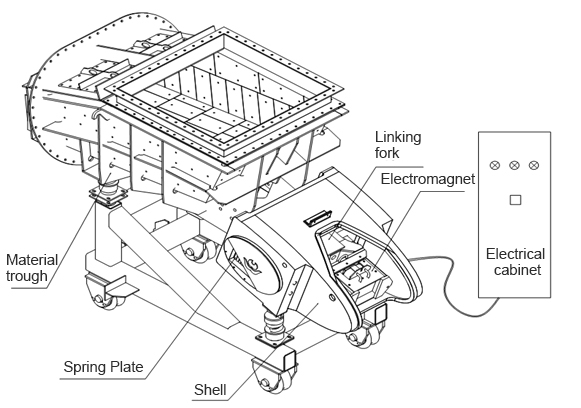 Linking fork

Electromagnet

Electrical cabinet

Material trough

Spring Plate

Shell